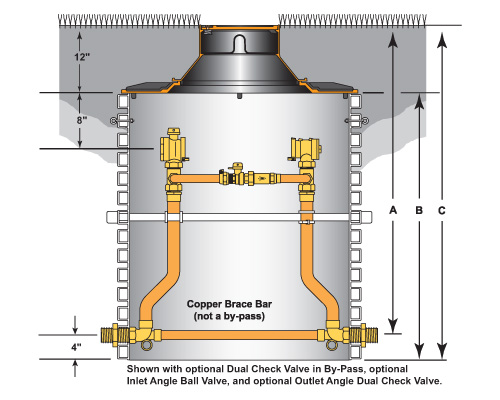 12"

8"

A

B

C

Copper Brace Bar (not a by-pass)

4"

Shown with optional Dual Check Valve in By-Pass, optional Inlet Angle Ball Valve, and optional Outlet Angle Dual Check Valve.