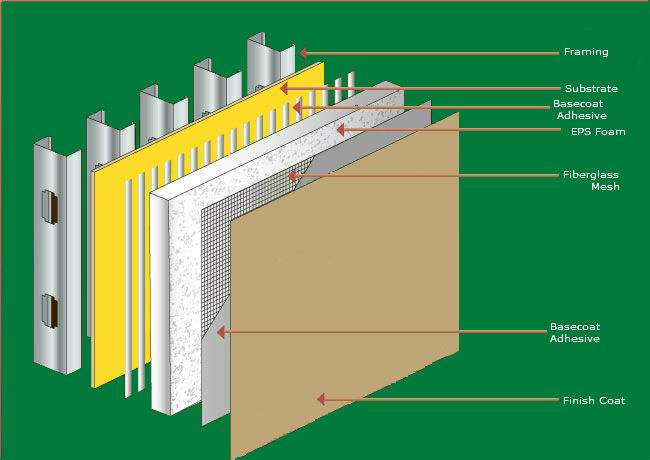 Framing

Substrate

Basecoat Adhesive

EPS Foam

Fiberglass Mesh

Basecoat Adhesive

Finish Coat