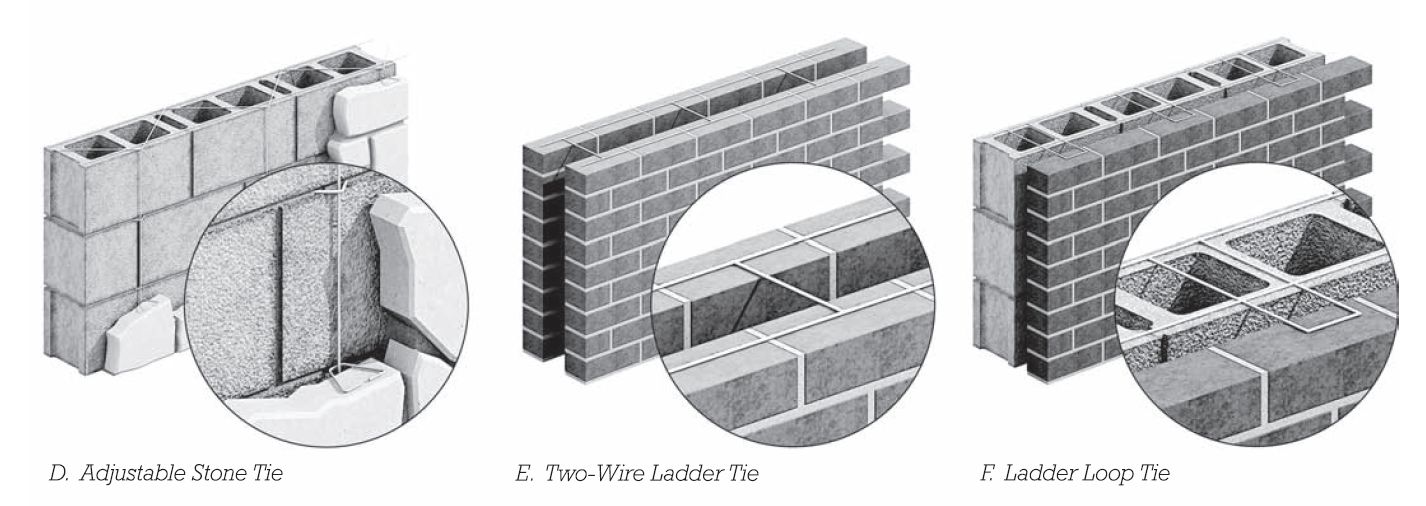 D. Adjustable Stone Tie

E. Two-Wire Ladder Tie

F. Ladder Loop Tie