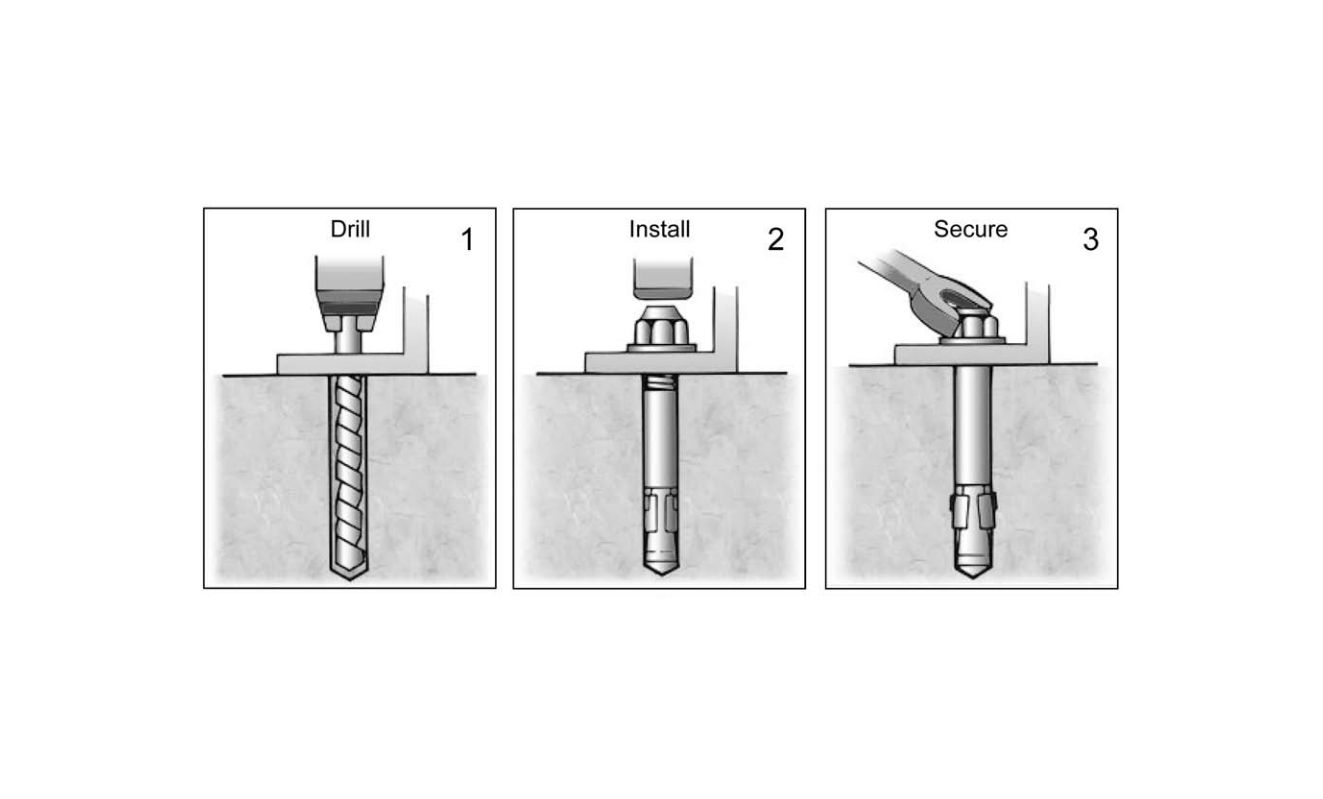 Drill 1

Install 2

Secure 3