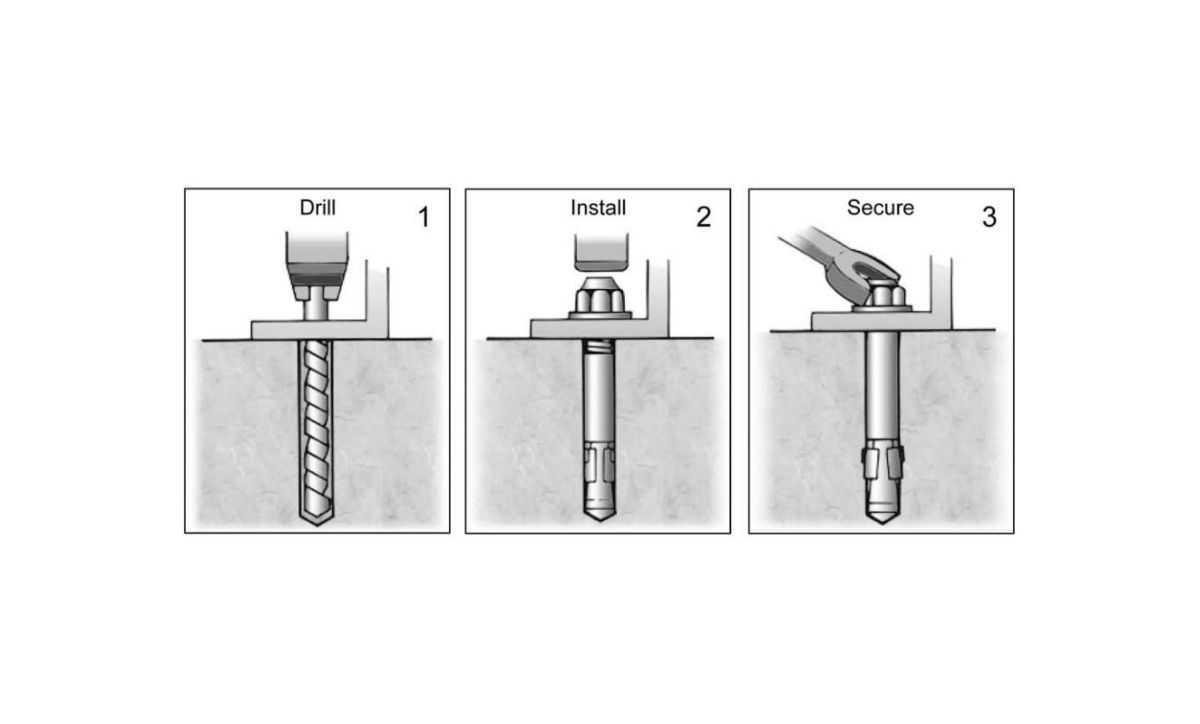 Drill 1

Install 2

Secure 3