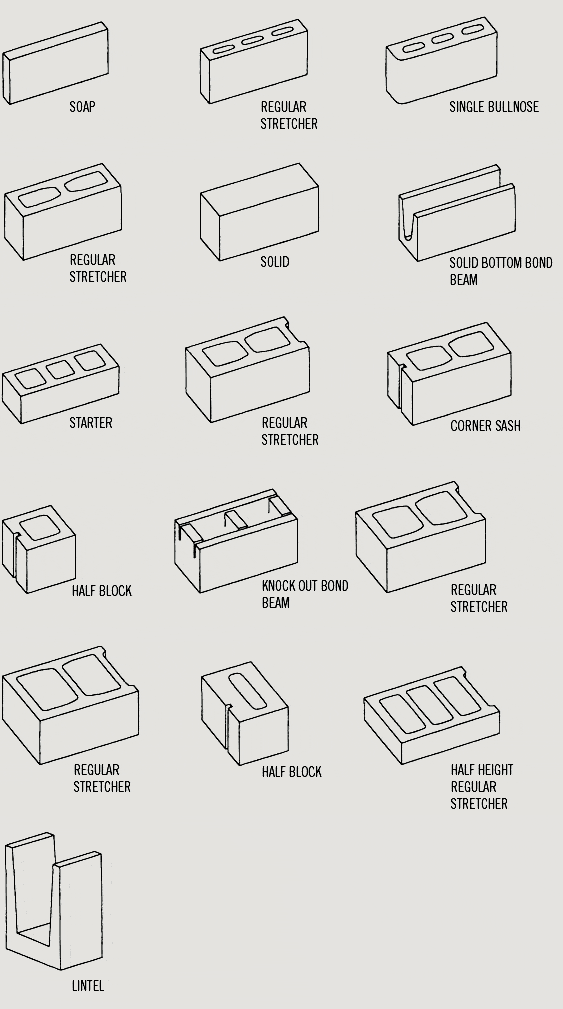 SOAP

REGULAR STRETCHER

SINGLE BULLNOSE

REGULAR STRETCHER

SOLID

SOLID BOTTOM BOND BEAM

STARTER

REGULAR STRETCHER

CORNER SASH

HALF BLOCK

KNOCK OUT BOND BEAM

REGULAR STRETCHER

REGULAR STRETCHER

HALF BLOCK

HALF HEIGHT REGULAR STRETCHER

LINTEL