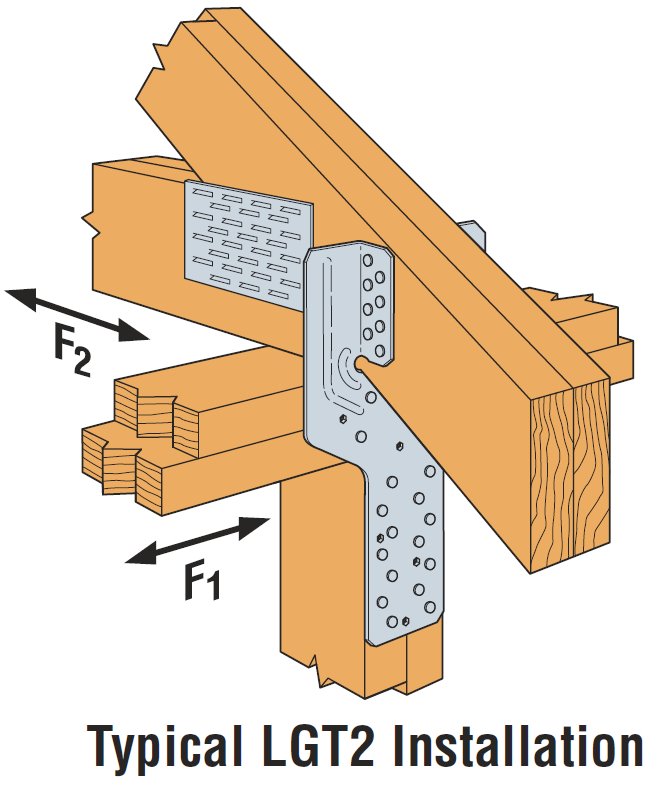 $F_2$

$F_1$

Typical LGT2 Installation