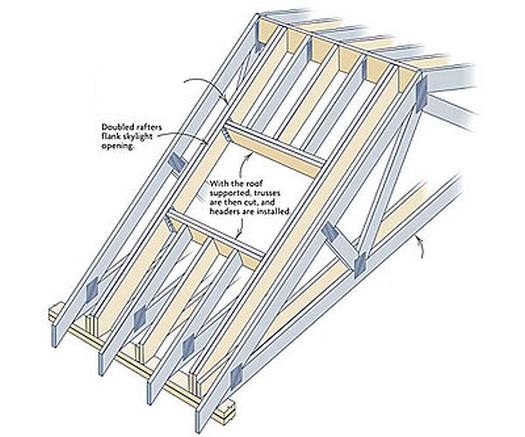 Doubled rafters flank skylight opening.

With the roof supported, trusses are then cut, and headers are installed.