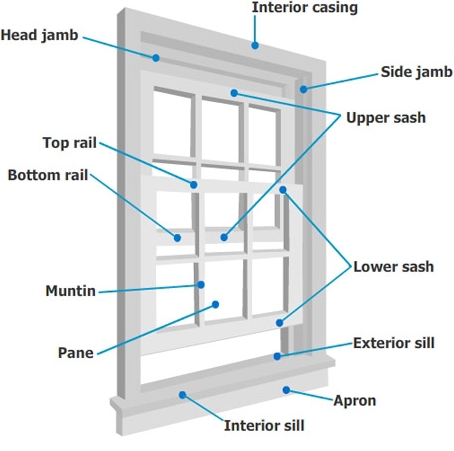 Interior casing
Head jamb
Side jamb
Upper sash
Top rail
Bottom rail
Lower sash
Muntin
Pane
Exterior sill
Apron
Interior sill